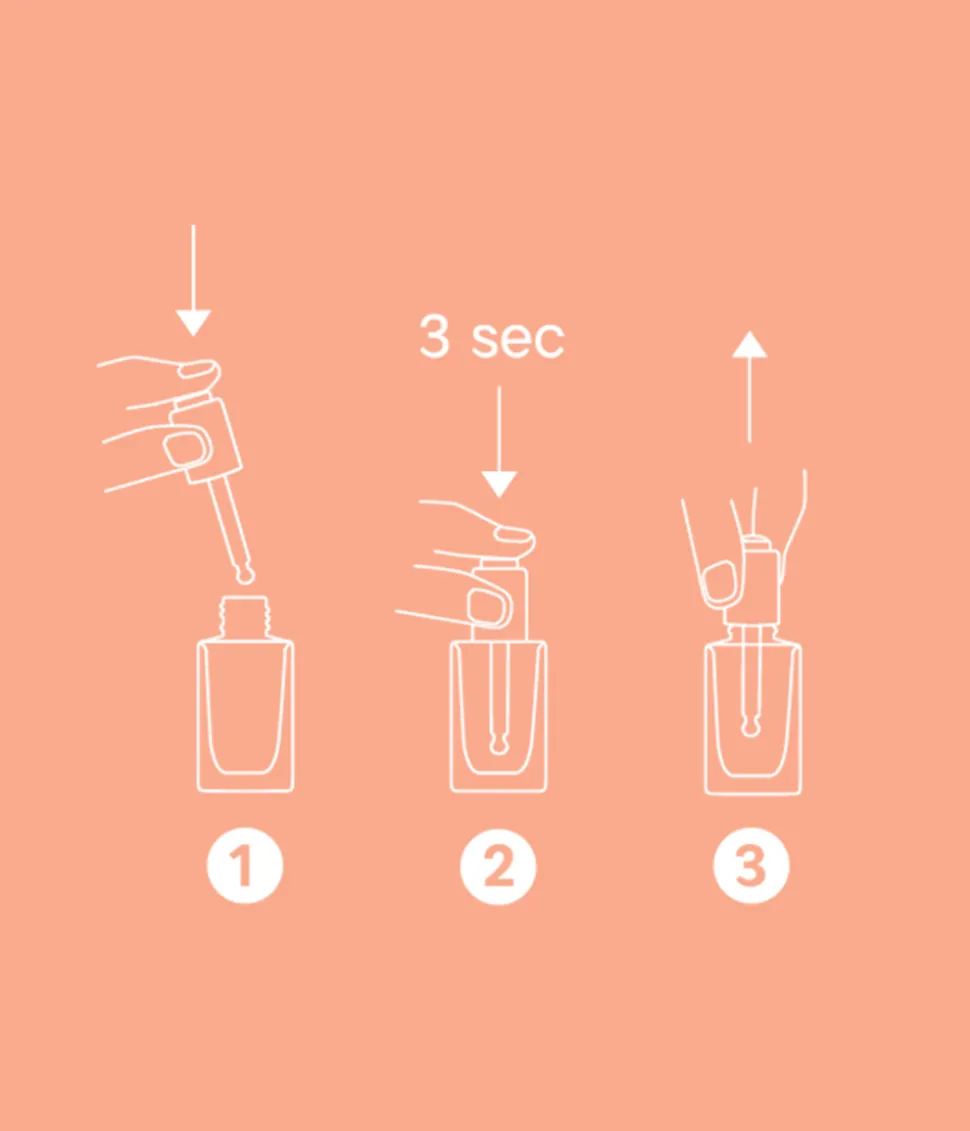 3 sec

1

2

3